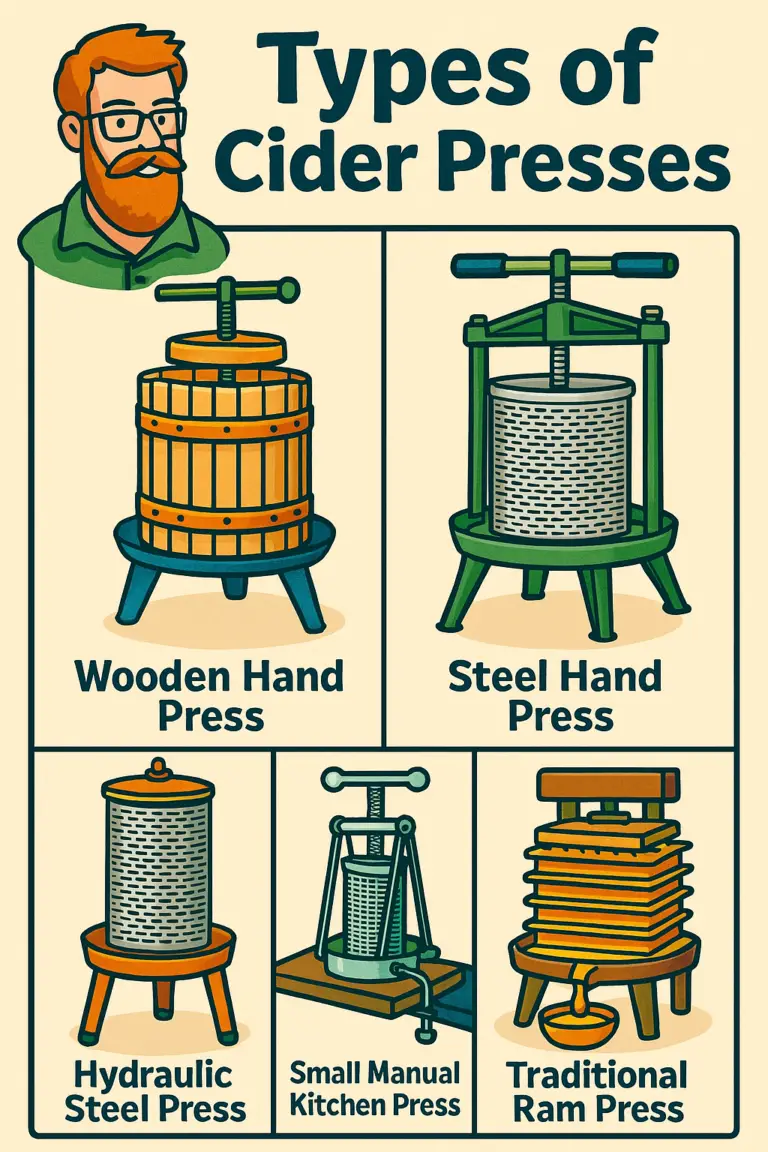 Types of Cider Presses

Wooden Hand Press

Steel Hand Press

Hydraulic Steel Press

Small Manual Kitchen Press

Traditional Ram Press